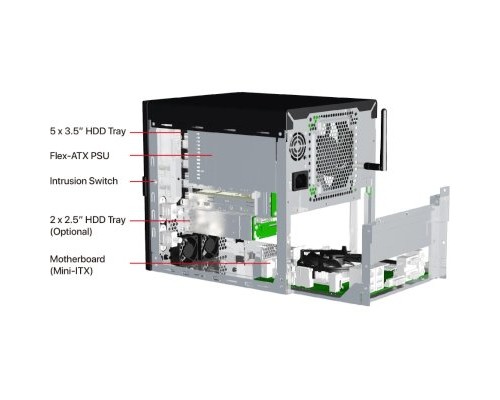 5 x 3.5" HDD Tray

Flex-ATX PSU

Intrusion Switch

2 x 2.5" HDD Tray
(Optional)

Motherboard
(Mini-ITX)