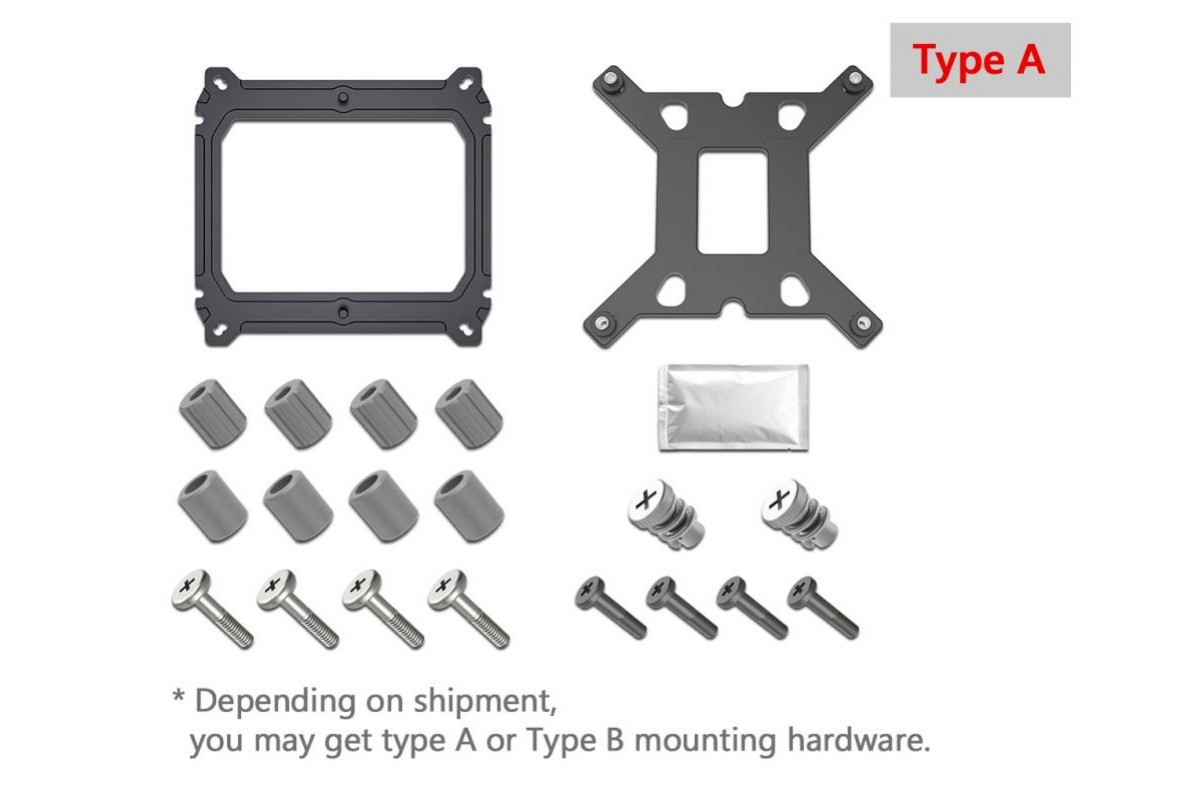 Type A

* Depending on shipment,
you may get type A or Type B mounting hardware.